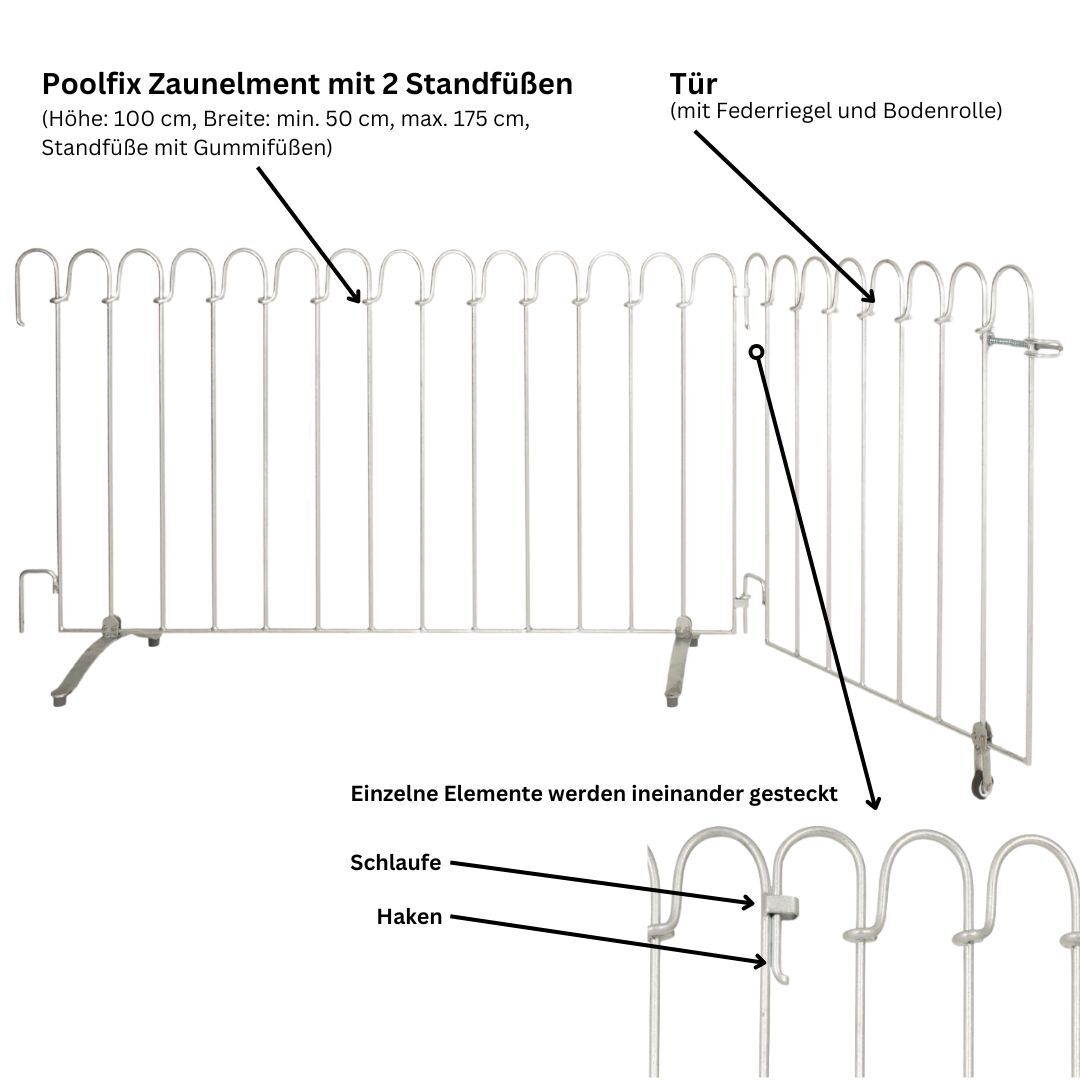 Poolfix Zaunelment mit 2 Standfüßen
(Höhe: 100 cm, Breite: min. 50 cm, max. 175 cm, Standfüße mit Gummifüßen)

Tür
(mit Federriegel und Bodenrolle)

Einzelne Elemente werden ineinander gesteckt

Schlaufe

Haken