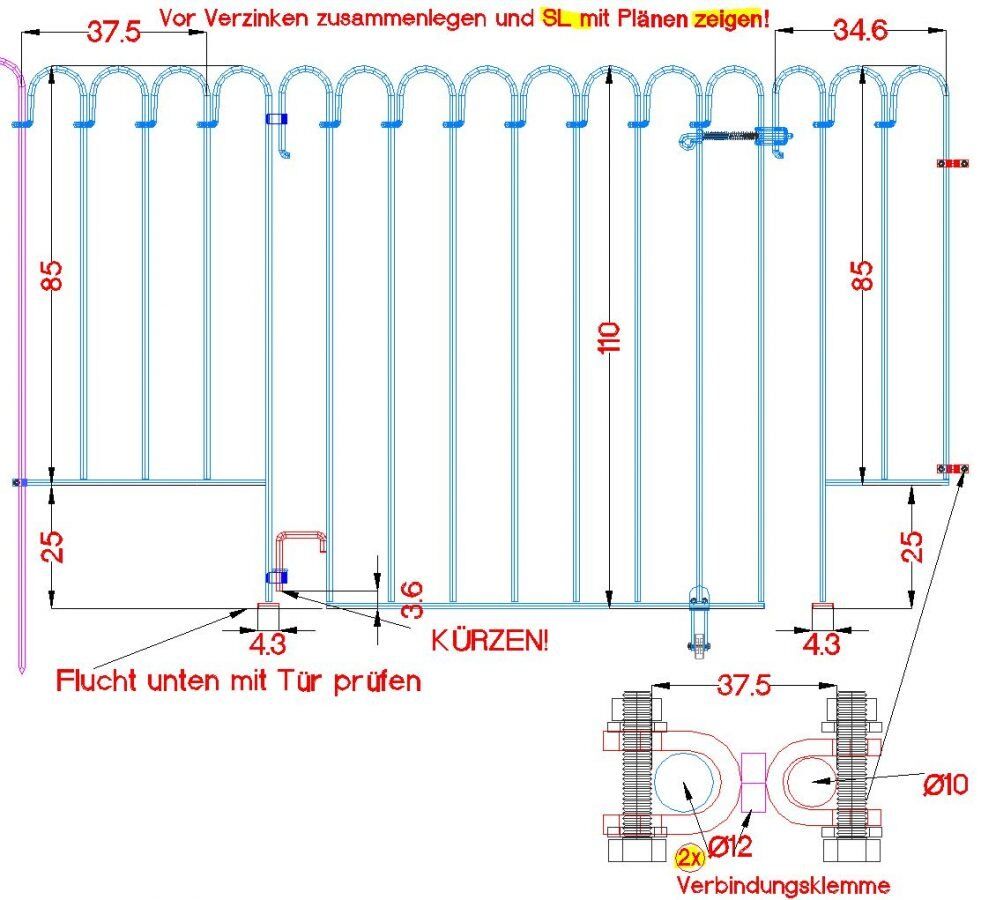 Vor Verzinken zusammenlegen und SL mit Plänen zeigen!

37.5

34.6

85

110

85

25

25

3.6

4.3

4.3

KÜRZEN!

Flucht unten mit Tür prüfen

37.5

Ø10

2x Ø12

Verbindungsklemme